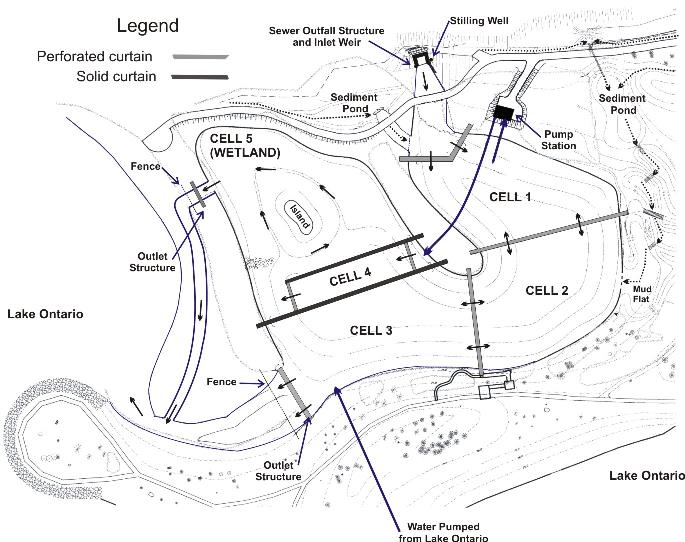 Legend
Perforated curtain
Solid curtain

Sewer Outfall Structure and Inlet Weir

Stilling Well

Sediment Pond

Sediment Pond

Pump Station

CELL 5 (WETLAND)

Fence

Island

CELL 1

Outlet Structure

CELL 4

CELL 2

Mud Flat

Lake Ontario

CELL 3

Fence

Outlet Structure

Lake Ontario

Water Pumped from Lake Ontario